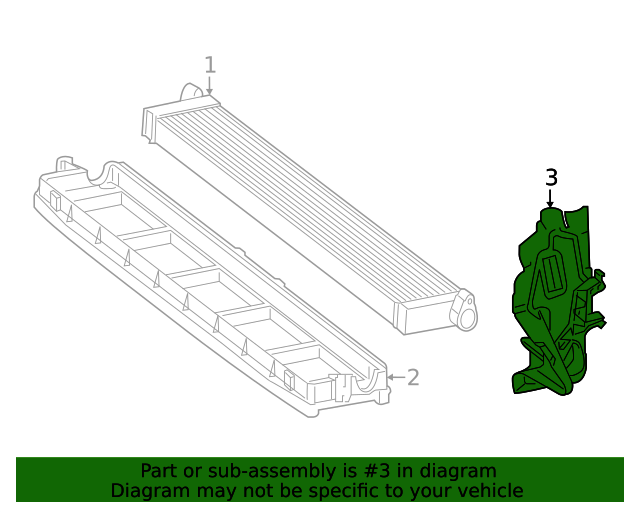 1

3

2

Part or sub-assembly is #3 in diagram
Diagram may not be specific to your vehicle