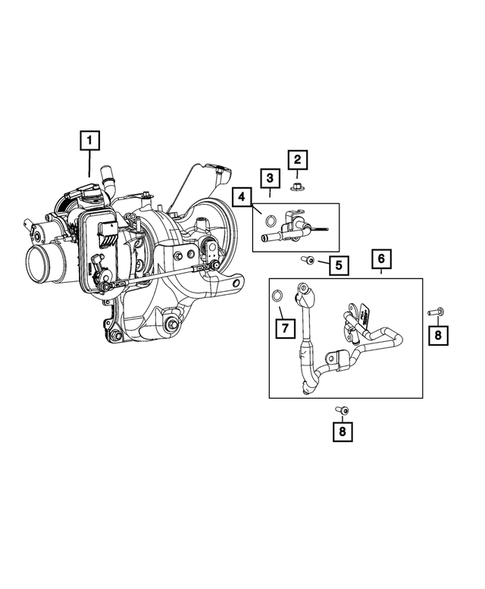 1
2
3
4
5
6
7
8
8