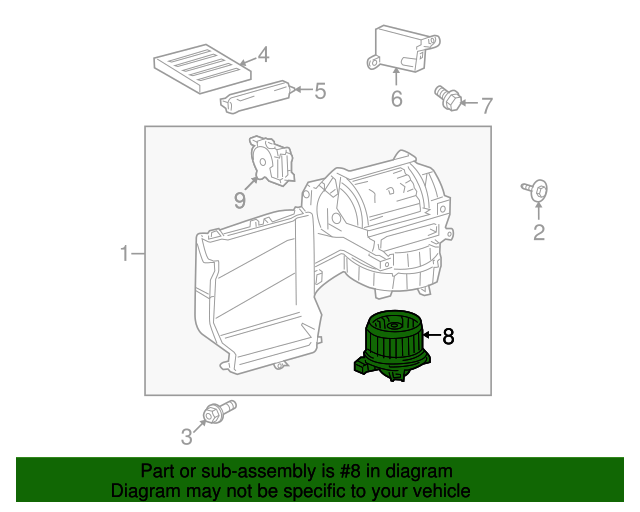 4
5
6
7
9
2
1
8
3
Part or sub-assembly is #8 in diagram
Diagram may not be specific to your vehicle