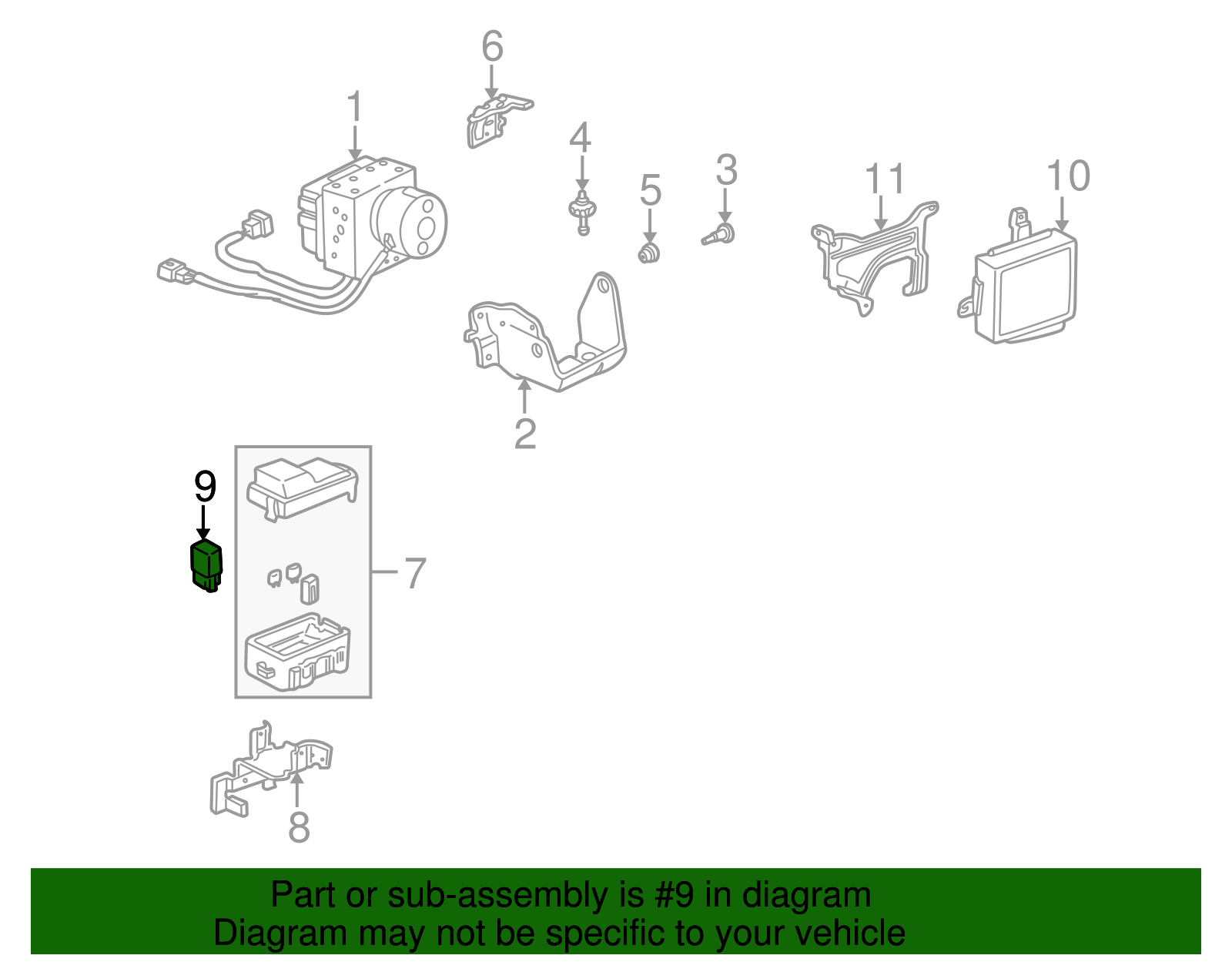 6

1

4

3

5

11

10

2

9

7

8

Part or sub-assembly is #9 in diagram
Diagram may not be specific to your vehicle