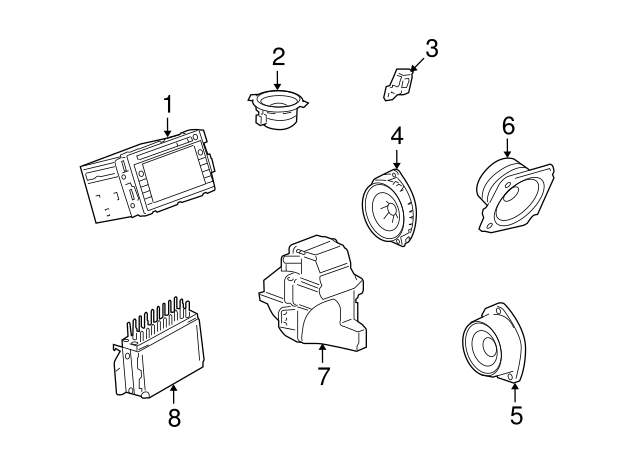 1
2
3
4
6
7
8
5