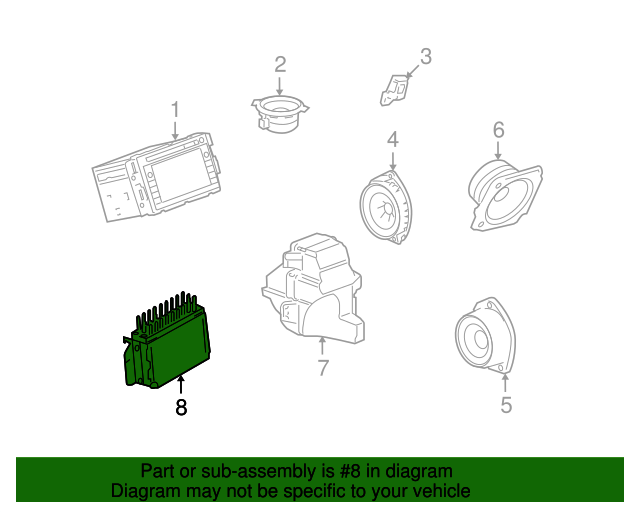 2

3

1

4

6

7

8

5

Part or sub-assembly is #8 in diagram
Diagram may not be specific to your vehicle