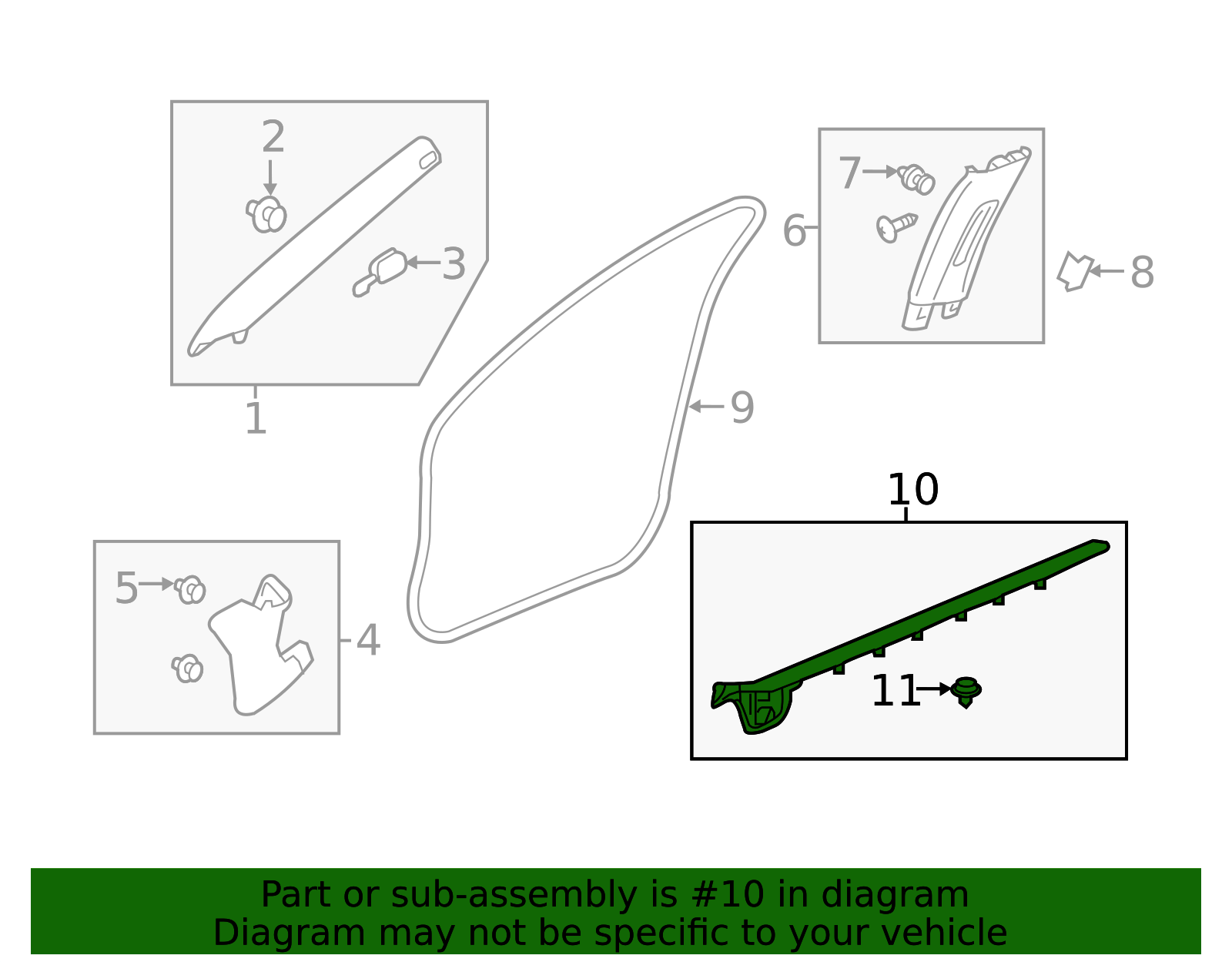 2
3
1
7
6
8
9
5
4
10
11

Part or sub-assembly is #10 in diagram
Diagram may not be specific to your vehicle