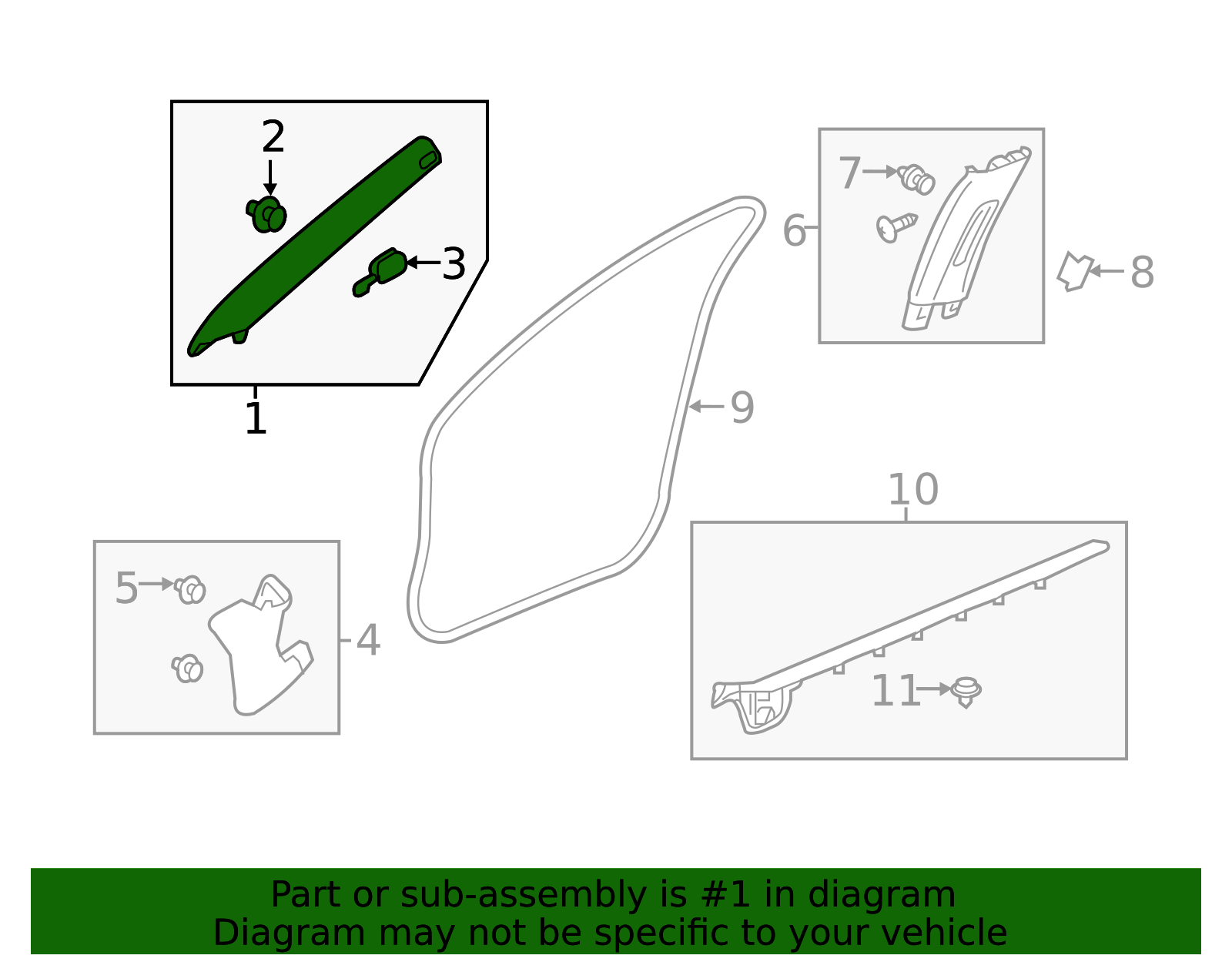 2
3
1
7
6
8
9
10
5
4
11

Part or sub-assembly is #1 in diagram
Diagram may not be specific to your vehicle