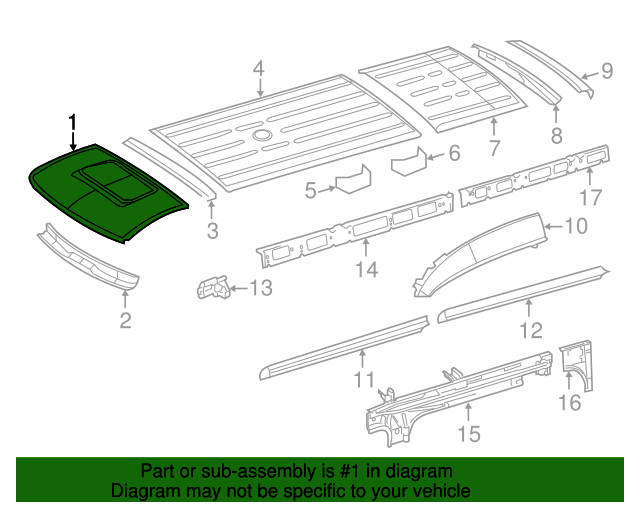 1
4
9
8
7
6
5
3
17
10
14
13
2
12
11
16
15

Part or sub-assembly is #1 in diagram
Diagram may not be specific to your vehicle