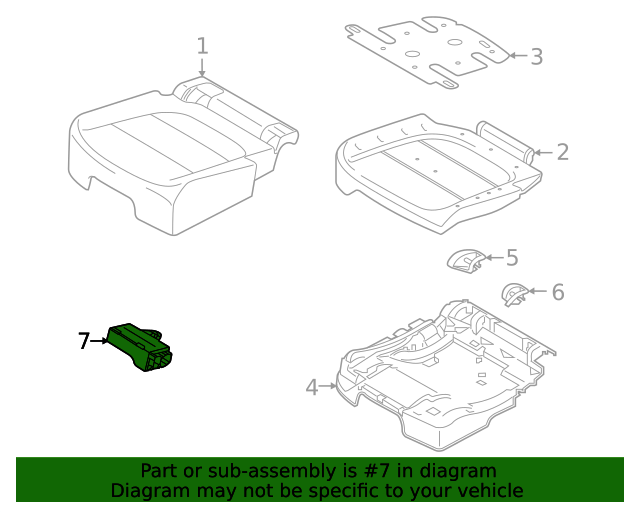 1
3
2
5
6
7
4
Part or sub-assembly is #7 in diagram
Diagram may not be specific to your vehicle