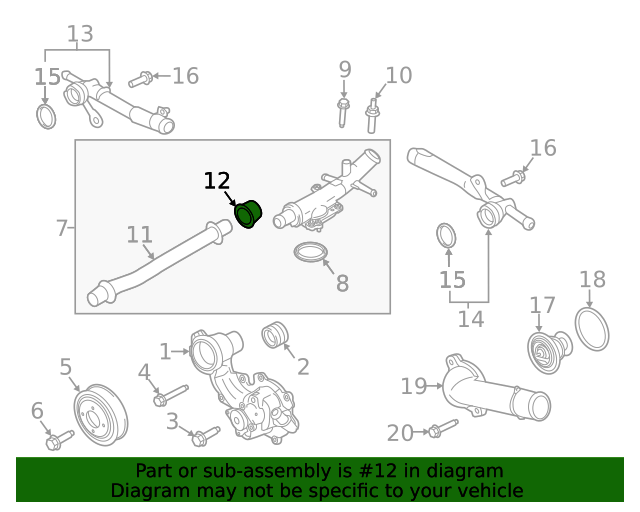 13
15
16
9
10
16
12
7
11
8
15
14
18
17
1
2
5
4
6
3
19
20

Part or sub-assembly is #12 in diagram
Diagram may not be specific to your vehicle