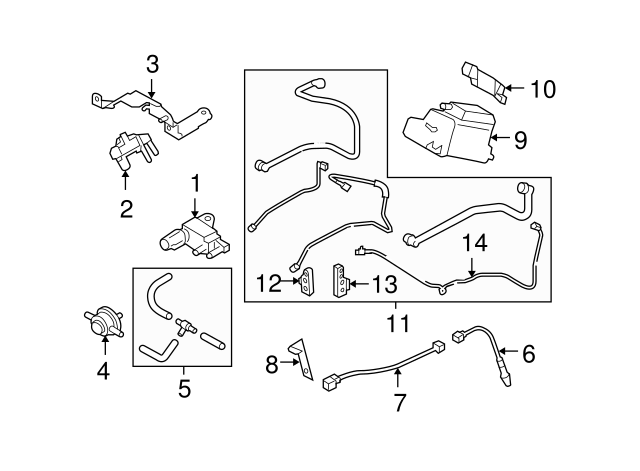 3
10
9
2
1
14
12
13
11
4
5
8
7
6