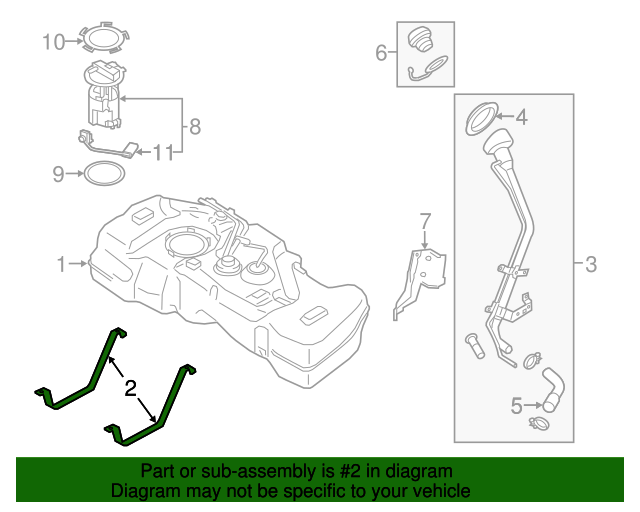 10
6
8
4
11
9
7
1
3
2
5

Part or sub-assembly is #2 in diagram
Diagram may not be specific to your vehicle