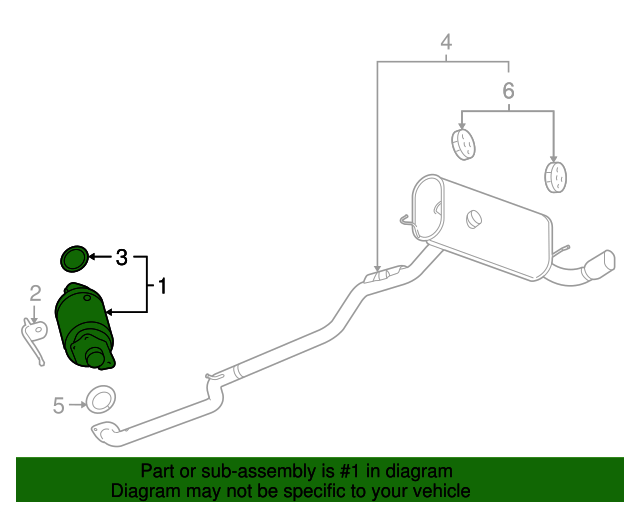 4
6
3
1
2
5
Part or sub-assembly is #1 in diagram
Diagram may not be specific to your vehicle