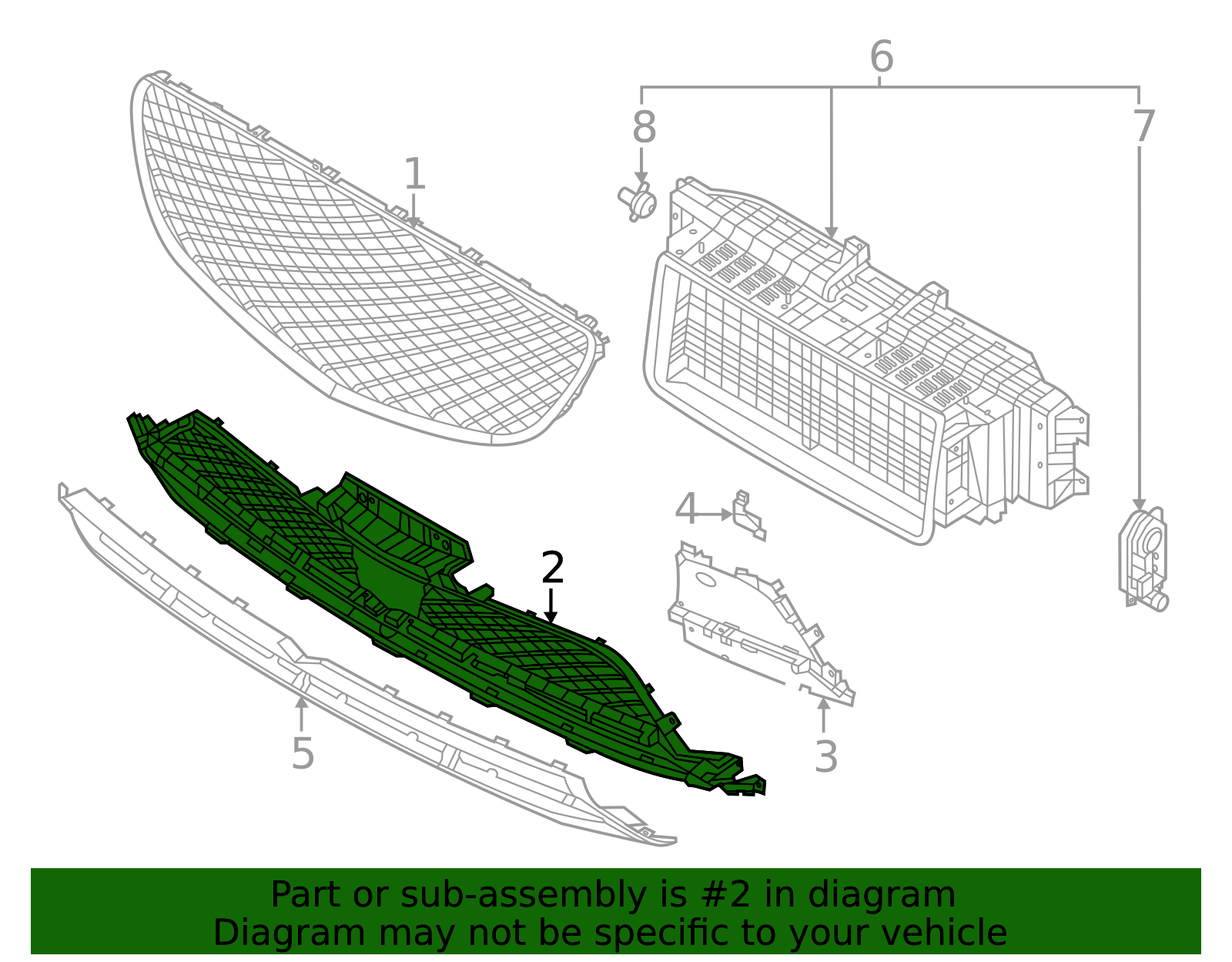 6

8

7

1

4

2

5

3

Part or sub-assembly is #2 in diagram
Diagram may not be specific to your vehicle