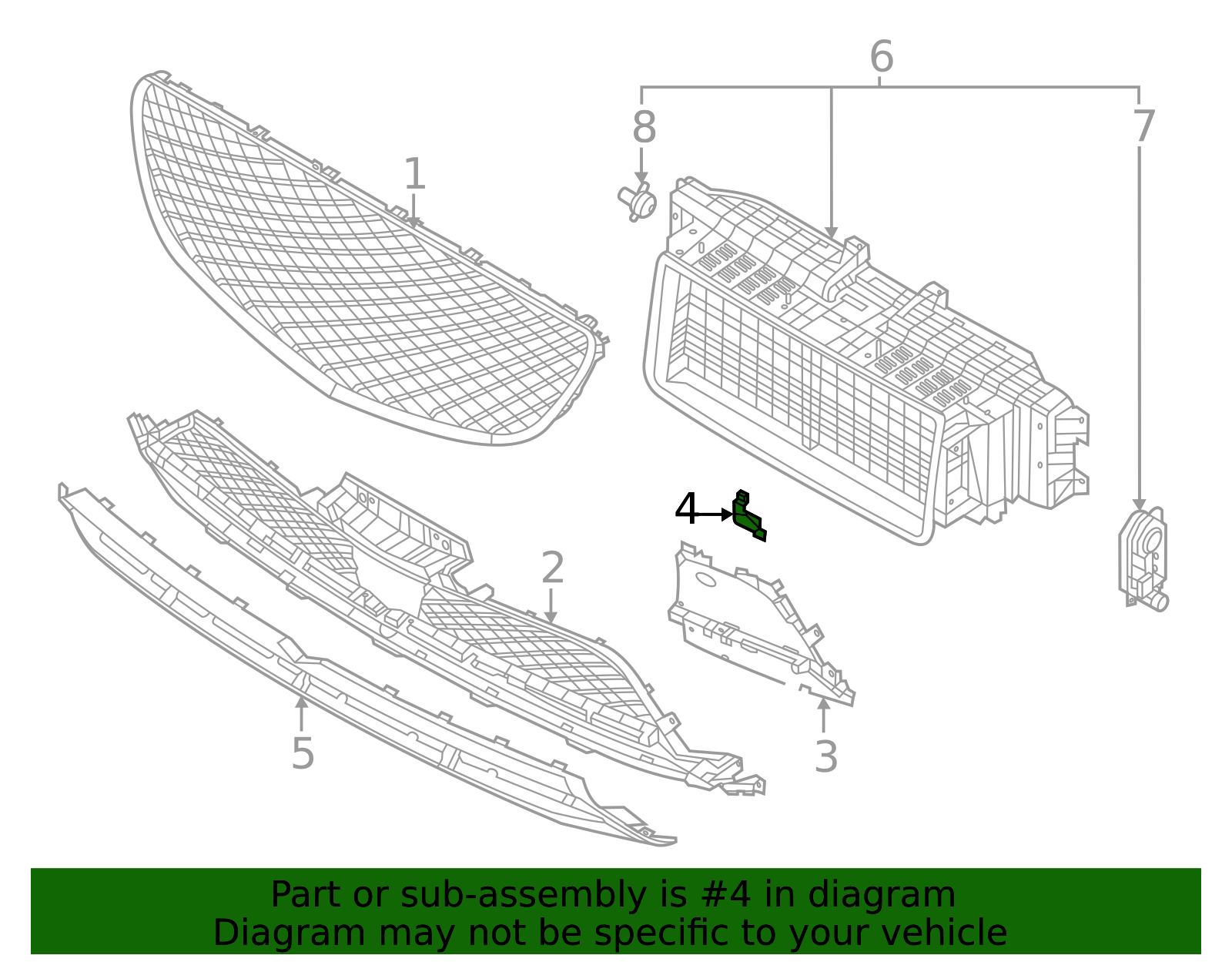 6
8
7
1
4
2
5
3

Part or sub-assembly is #4 in diagram
Diagram may not be specific to your vehicle