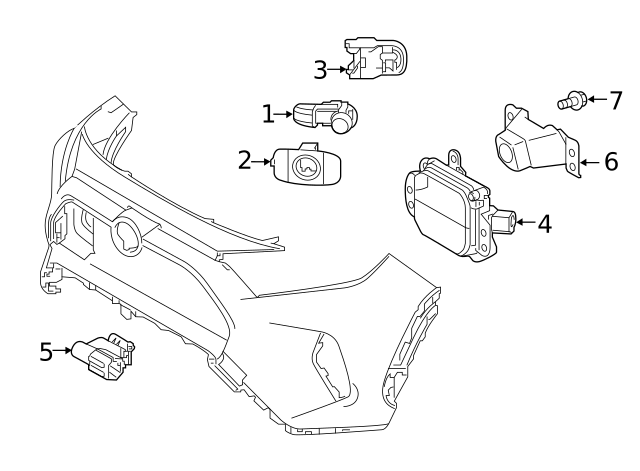 3
1
7
2
6
4
5