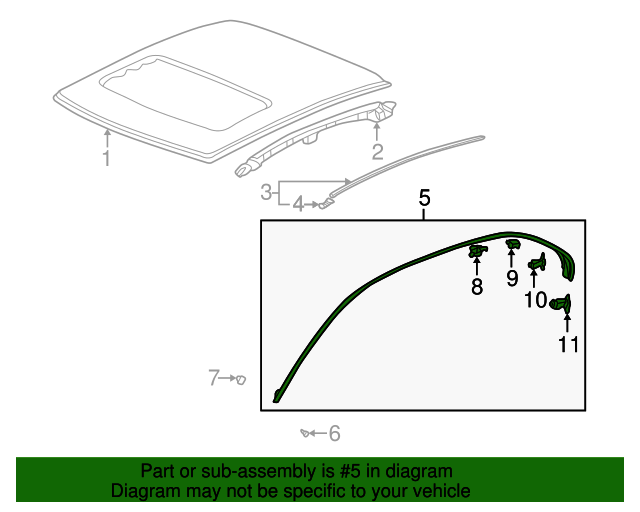 1
2
3
4
5
8
9
10
11
7
6

Part or sub-assembly is #5 in diagram
Diagram may not be specific to your vehicle