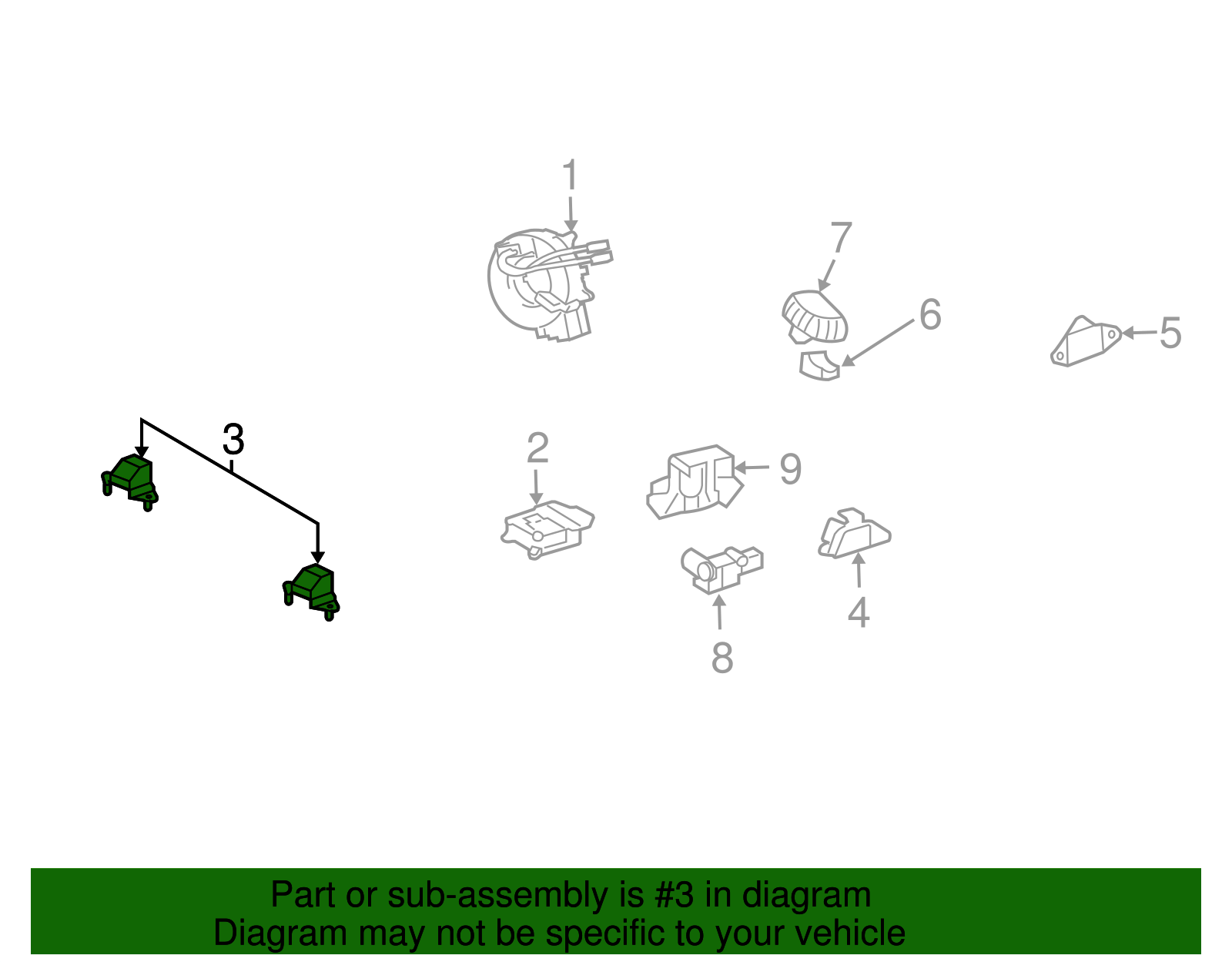 1
7
6
5
3
2
9
4
8

Part or sub-assembly is #3 in diagram
Diagram may not be specific to your vehicle