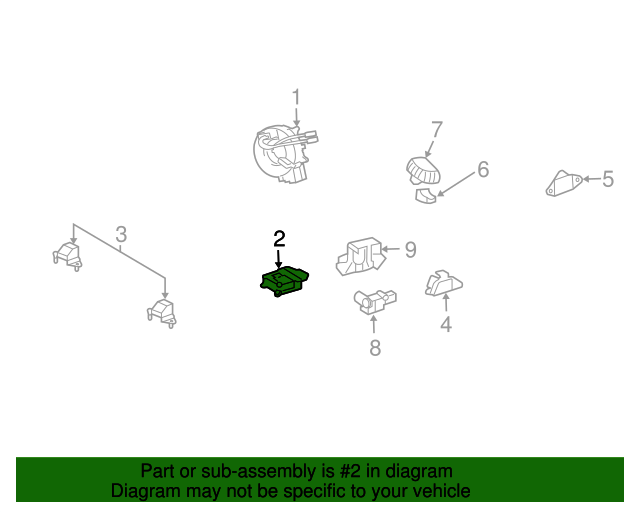 1
7
6
5
3
2
9
4
8

Part or sub-assembly is #2 in diagram
Diagram may not be specific to your vehicle