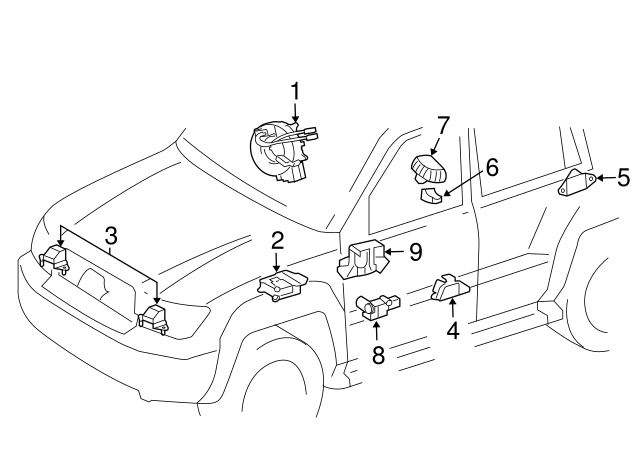 1
7
6
5
3
2
9
4
8