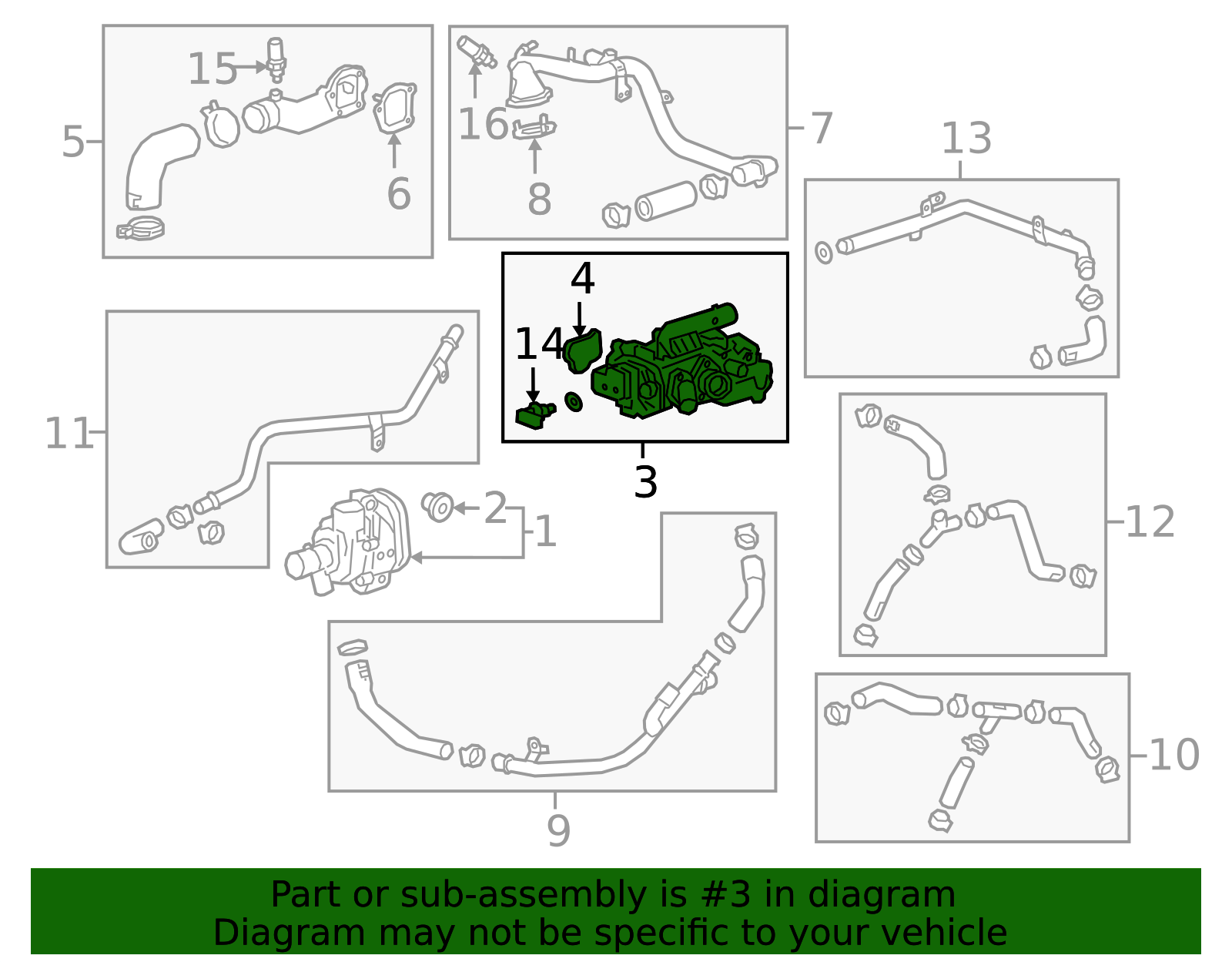 15
5
6
16
8
7
13
4
14
3
11
2
1
12
9
10

Part or sub-assembly is #3 in diagram
Diagram may not be specific to your vehicle