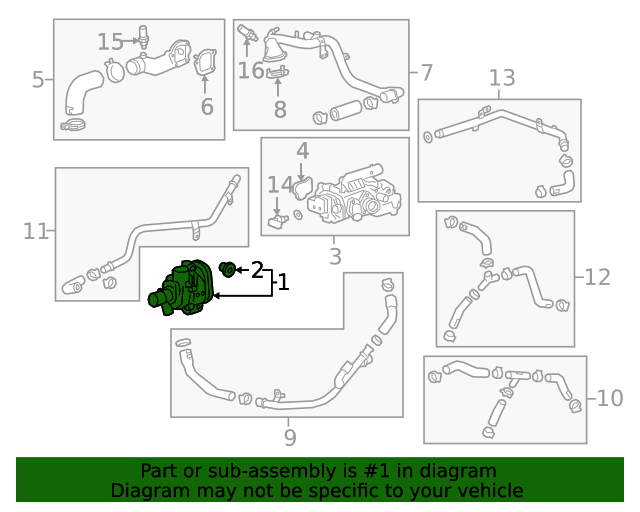 15
5
6
16
8
7
13
4
14
3
11
2
1
12
9
10

Part or sub-assembly is #1 in diagram
Diagram may not be specific to your vehicle