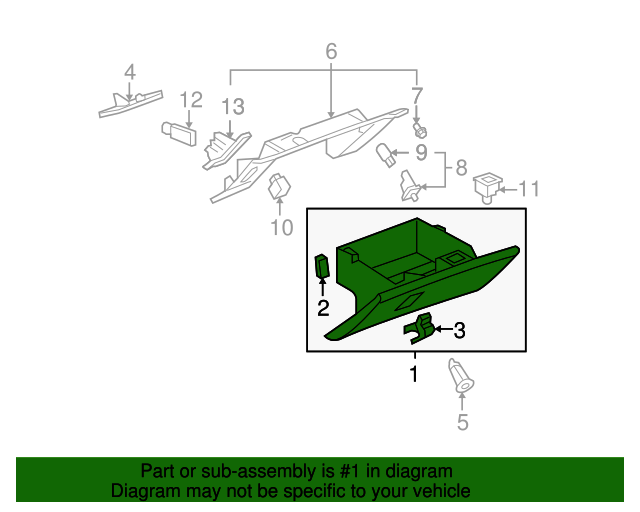 6

4

12

13

7

9

8

11

10

2

3

1

5

Part or sub-assembly is #1 in diagram
Diagram may not be specific to your vehicle