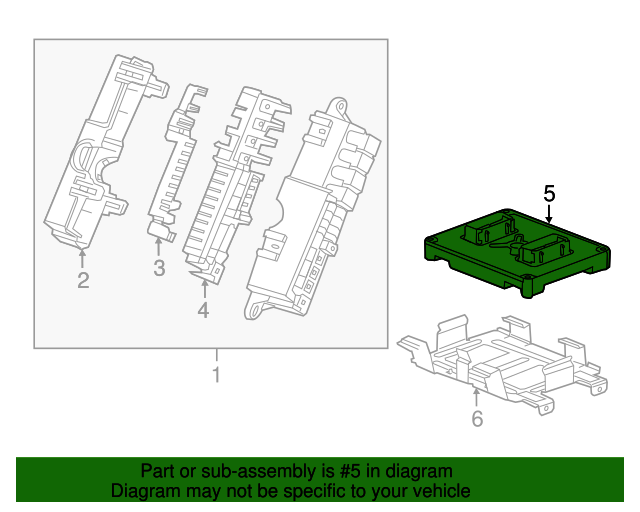 5

2

3

4

1

6

Part or sub-assembly is #5 in diagram
Diagram may not be specific to your vehicle