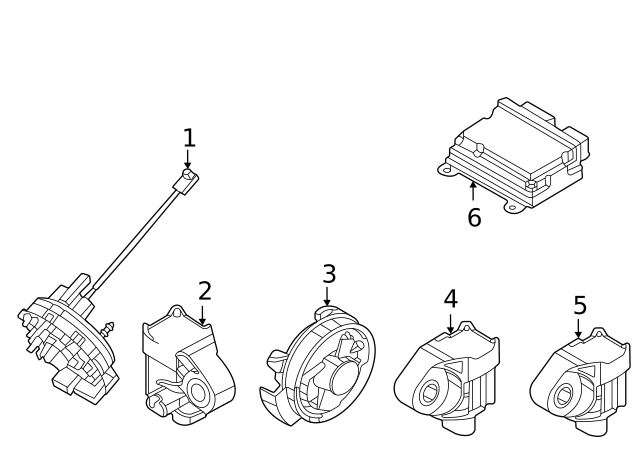 1
6
2
3
4
5