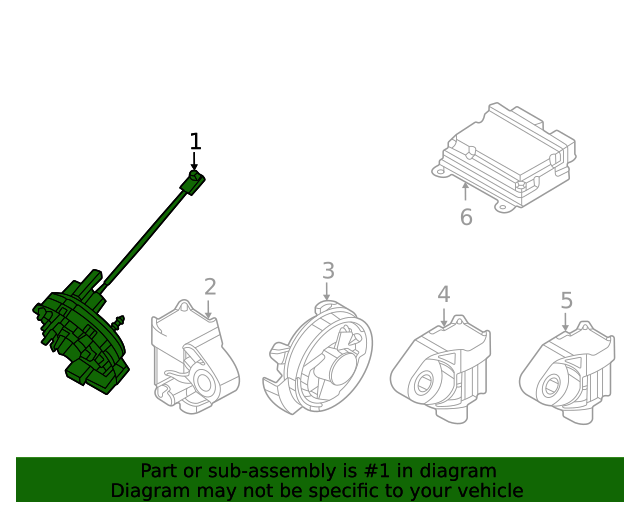 1
6
2
3
4
5
Part or sub-assembly is #1 in diagram
Diagram may not be specific to your vehicle