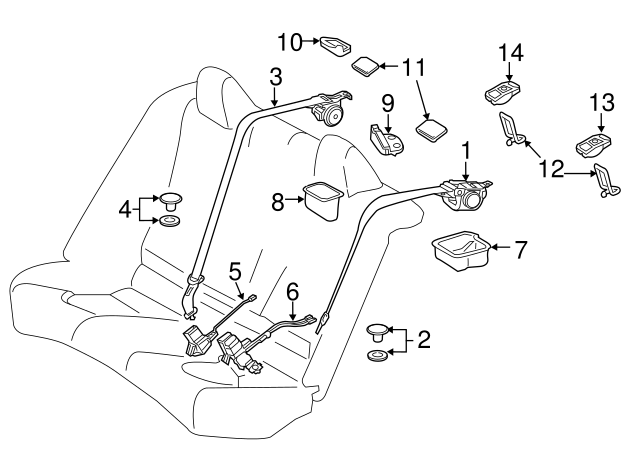 10
11
14
3
9
13
1
12
4
8
7
5
6
2