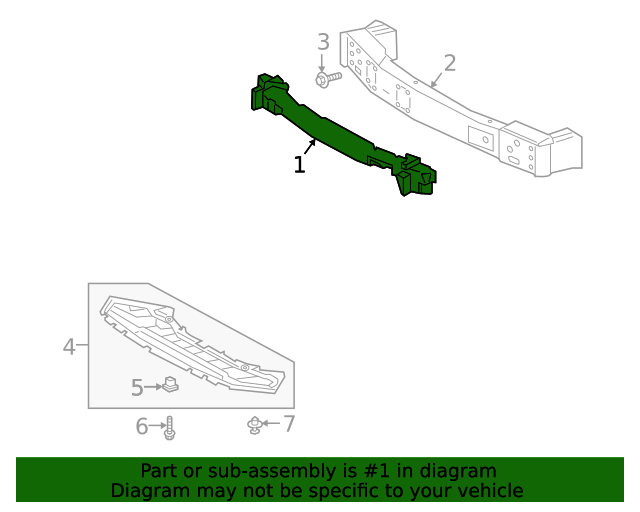 3
2
1
4
5
6
7
Part or sub-assembly is #1 in diagram
Diagram may not be specific to your vehicle