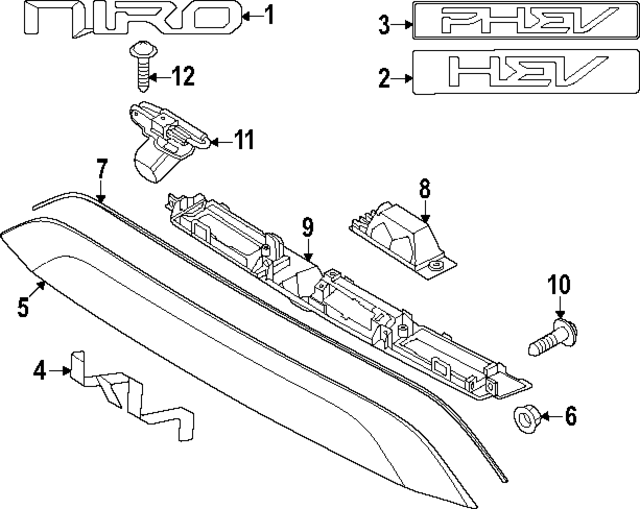 NIRO
1
3
PHEV
2
HEV
12
11
7
8
9
5
10
4
6