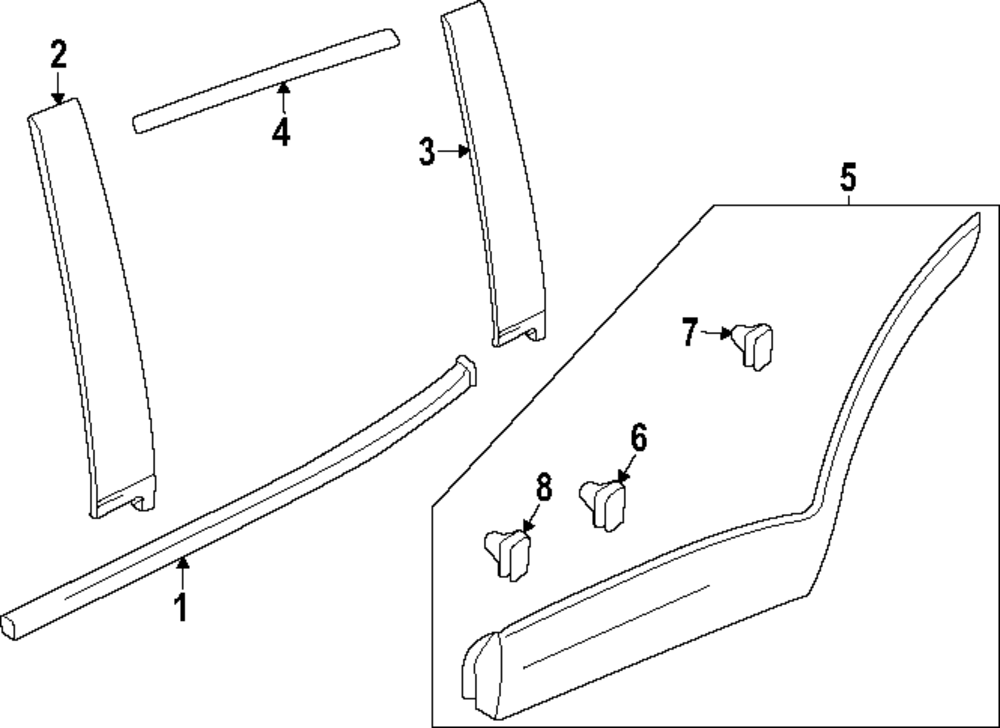 2
4
3
5
7
6
8
1