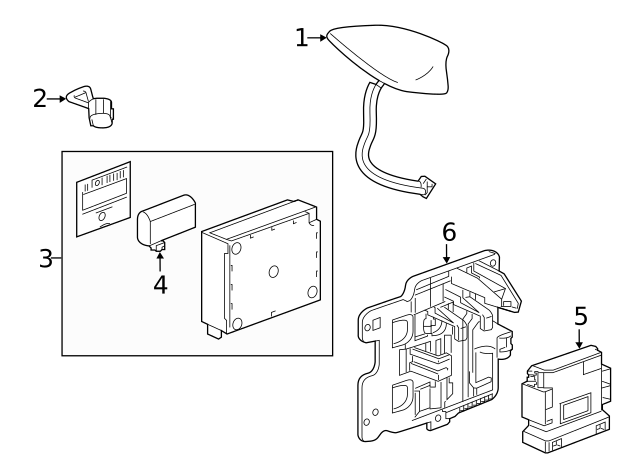 1
2
3
4
6
5