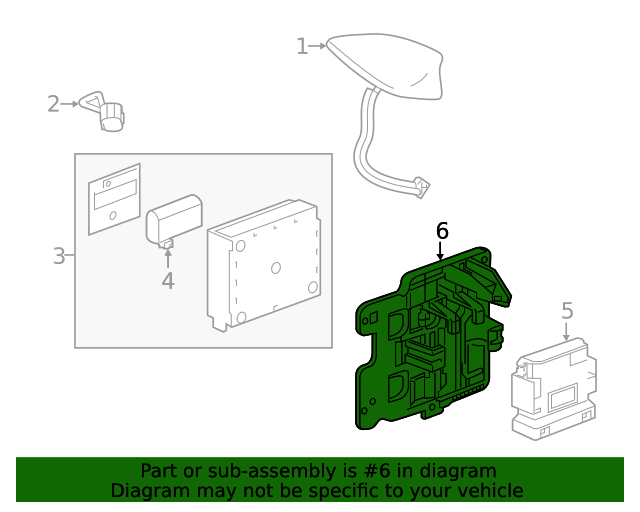 1
2
3
4
6
5

Part or sub-assembly is #6 in diagram
Diagram may not be specific to your vehicle