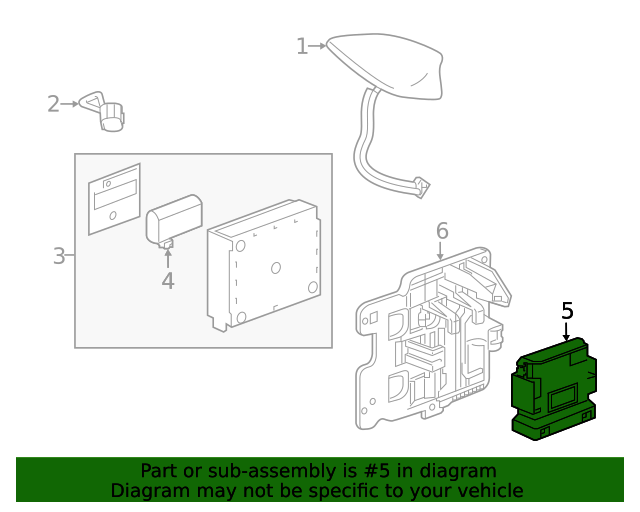 1
2
3
4
6
5

Part or sub-assembly is #5 in diagram
Diagram may not be specific to your vehicle