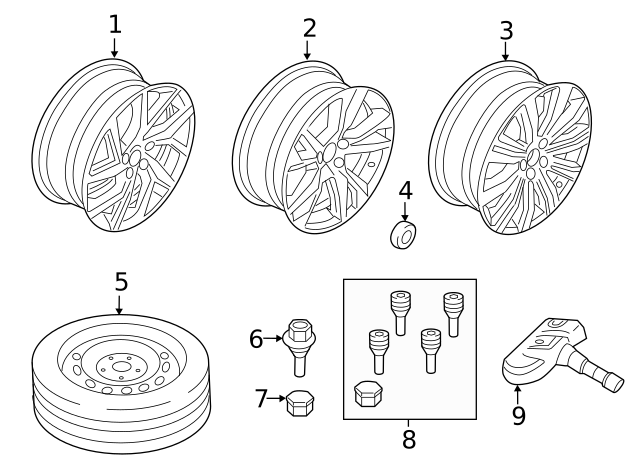 1
2
3
4
5
6
7
8
9