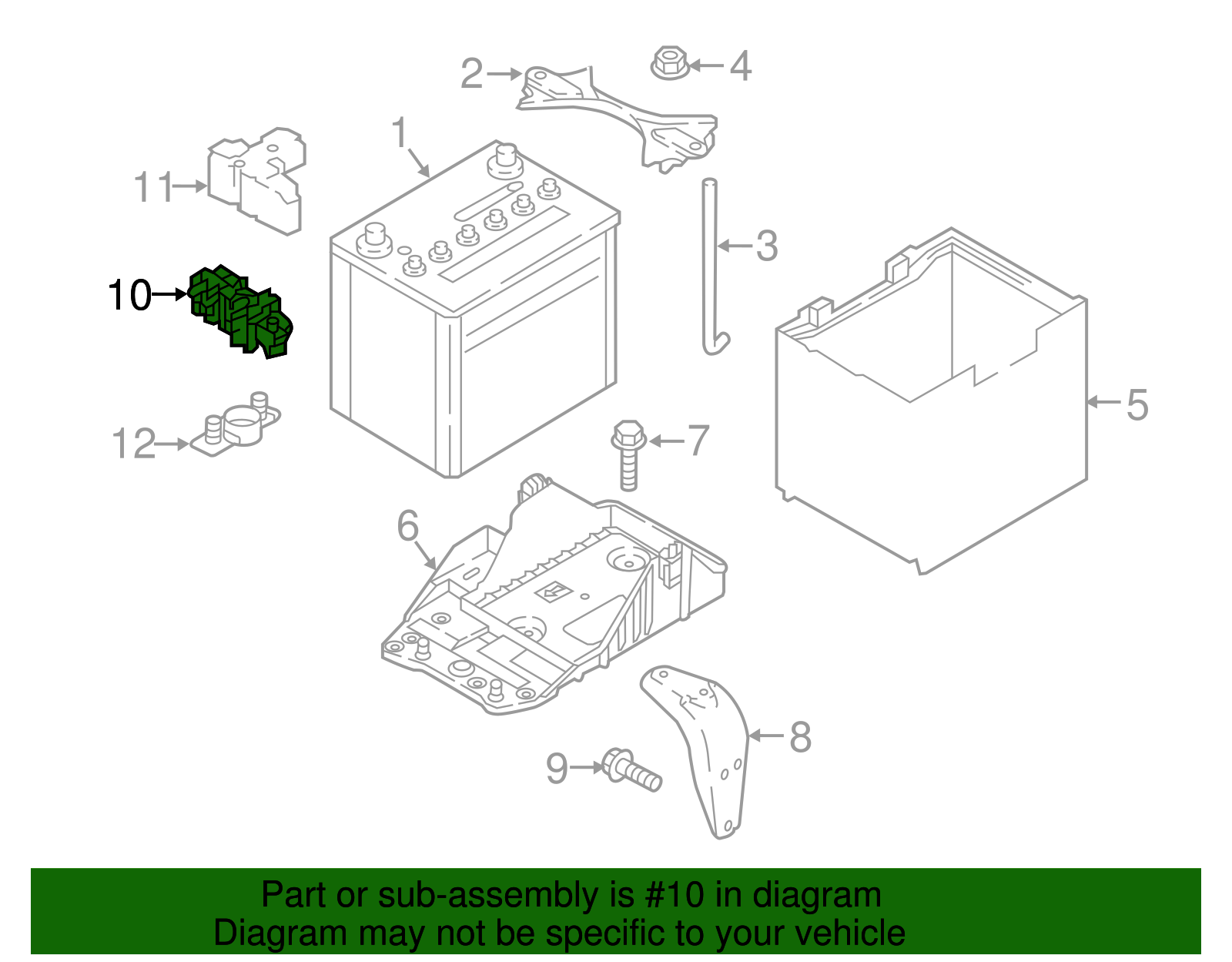 2
4
1
11
3
10
5
12
7
6
8
9

Part or sub-assembly is #10 in diagram
Diagram may not be specific to your vehicle