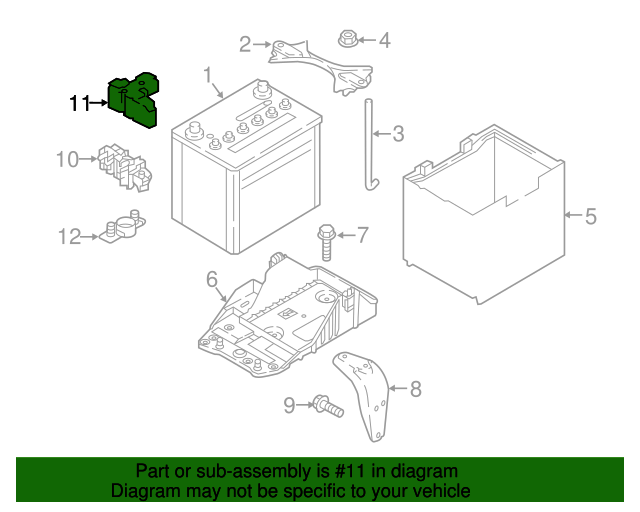 2
4
1
11
3
10
5
12
7
6
8
9

Part or sub-assembly is #11 in diagram
Diagram may not be specific to your vehicle