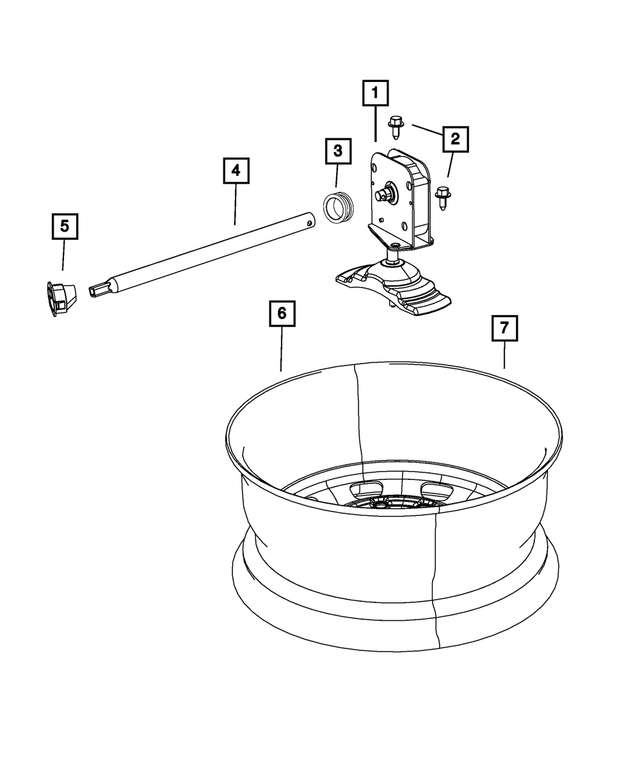 1
2
3
4
5
6
7