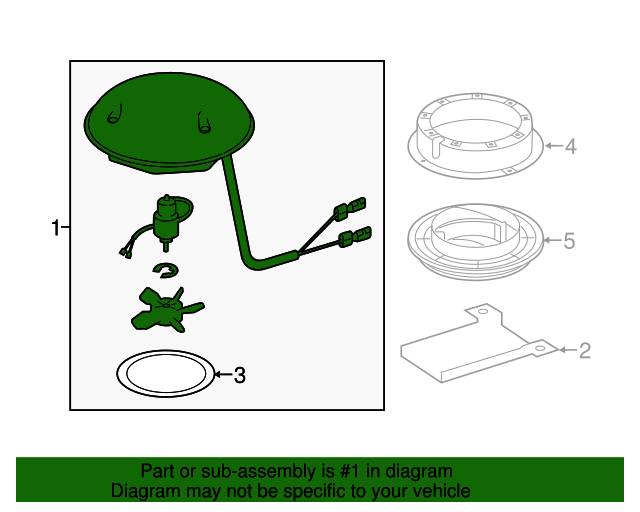 1
4
5
2
3

Part or sub-assembly is #1 in diagram
Diagram may not be specific to your vehicle