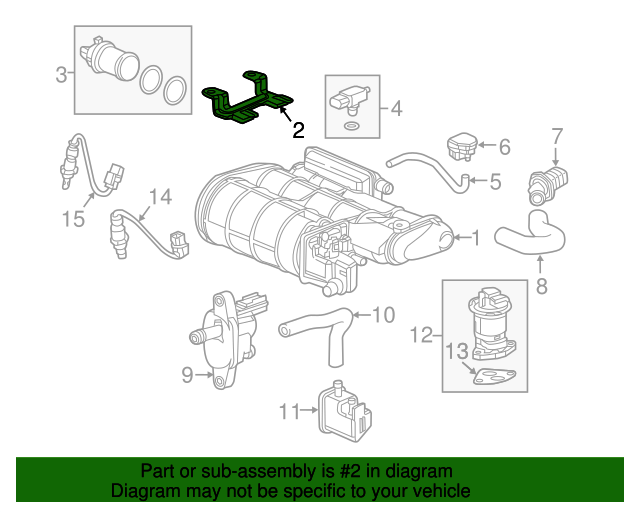 3
2
4
6
7
5
15
14
1
8
10
12
13
9
11

Part or sub-assembly is #2 in diagram
Diagram may not be specific to your vehicle