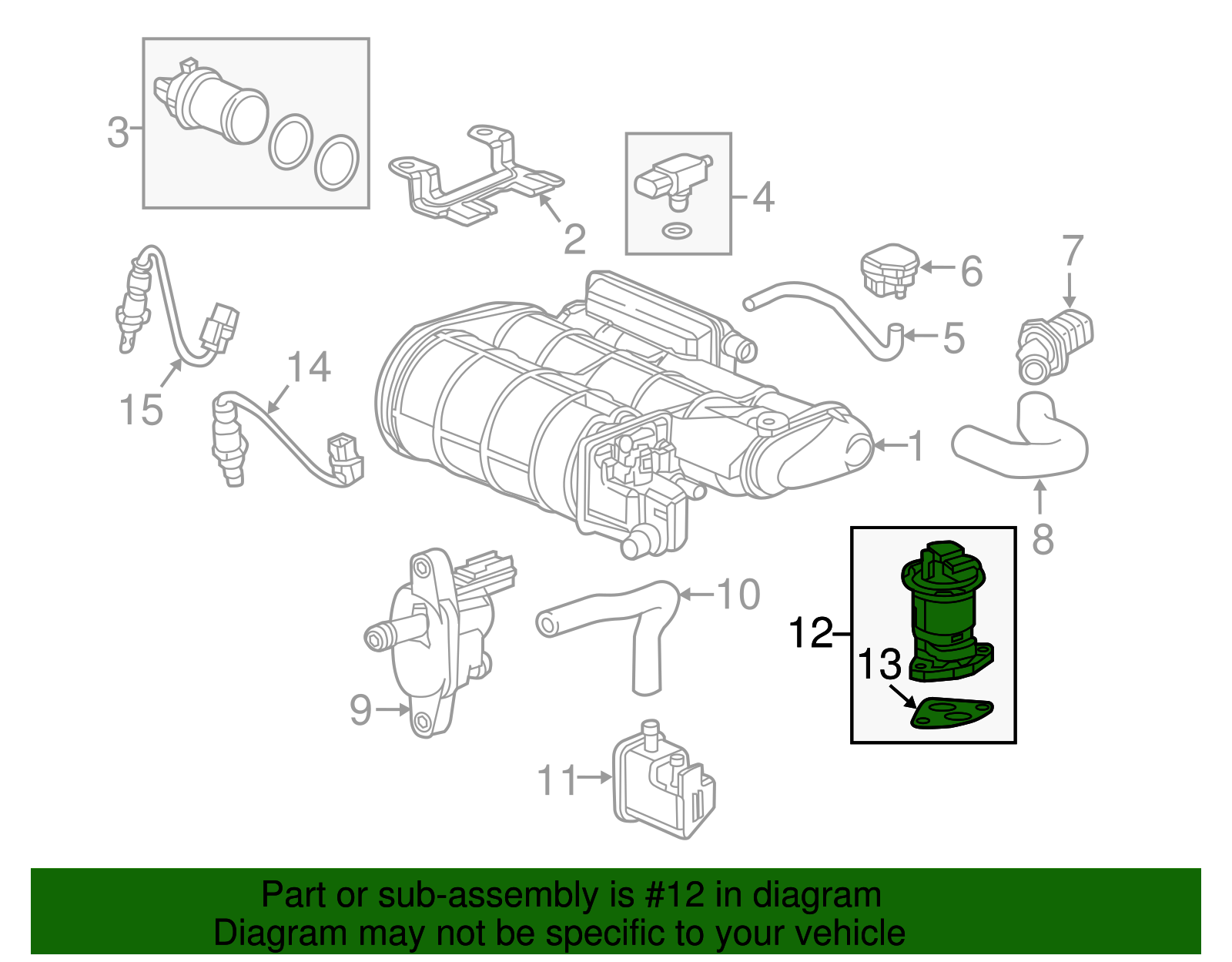 3
2
4
6
7
5
15
14
1
8
10
12
13
9
11

Part or sub-assembly is #12 in diagram
Diagram may not be specific to your vehicle