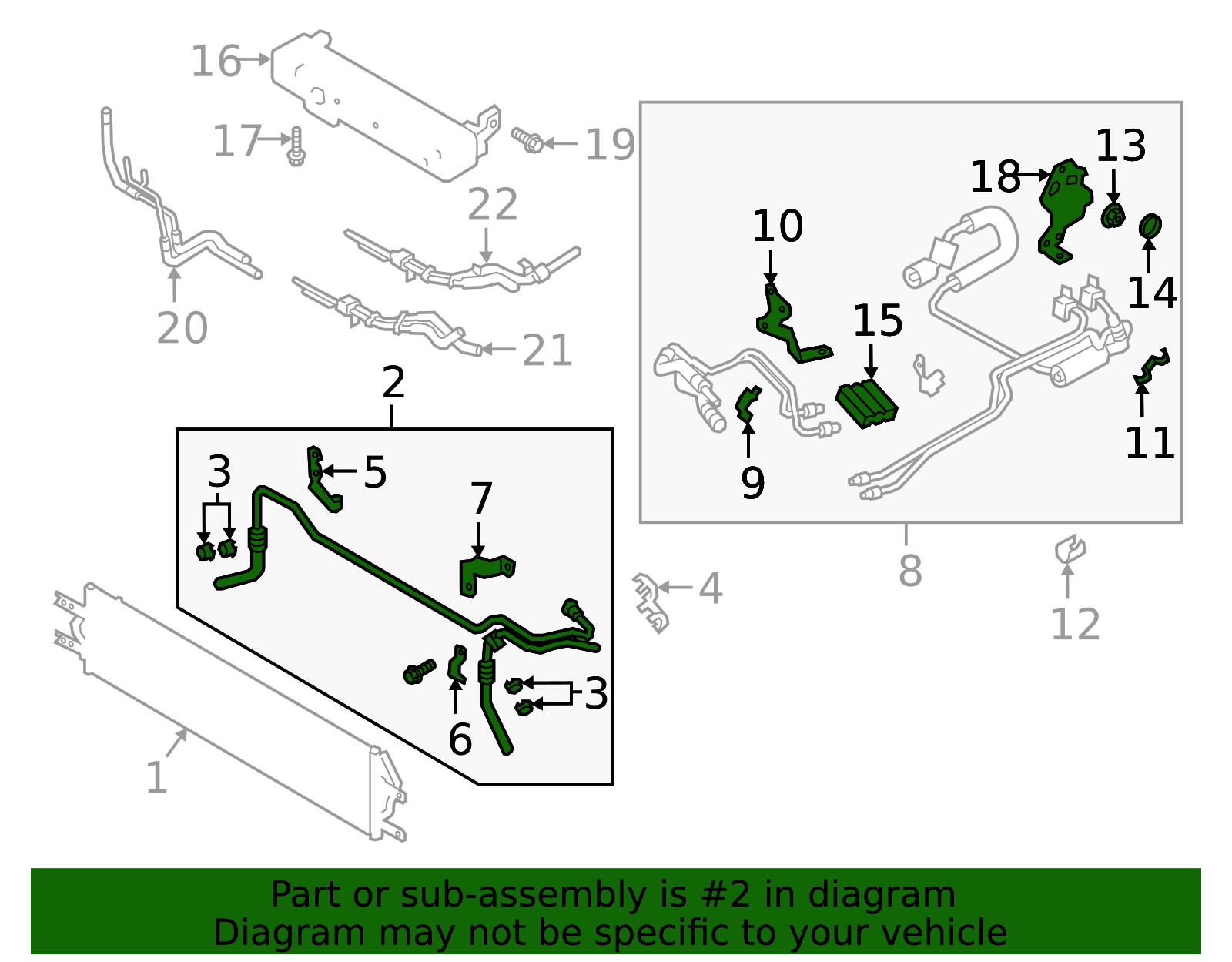 16
17
19
22
20
21
18
13
10
14
15
11
9
2
3
5
7
4
8
12
3
6
1

Part or sub-assembly is #2 in diagram
Diagram may not be specific to your vehicle