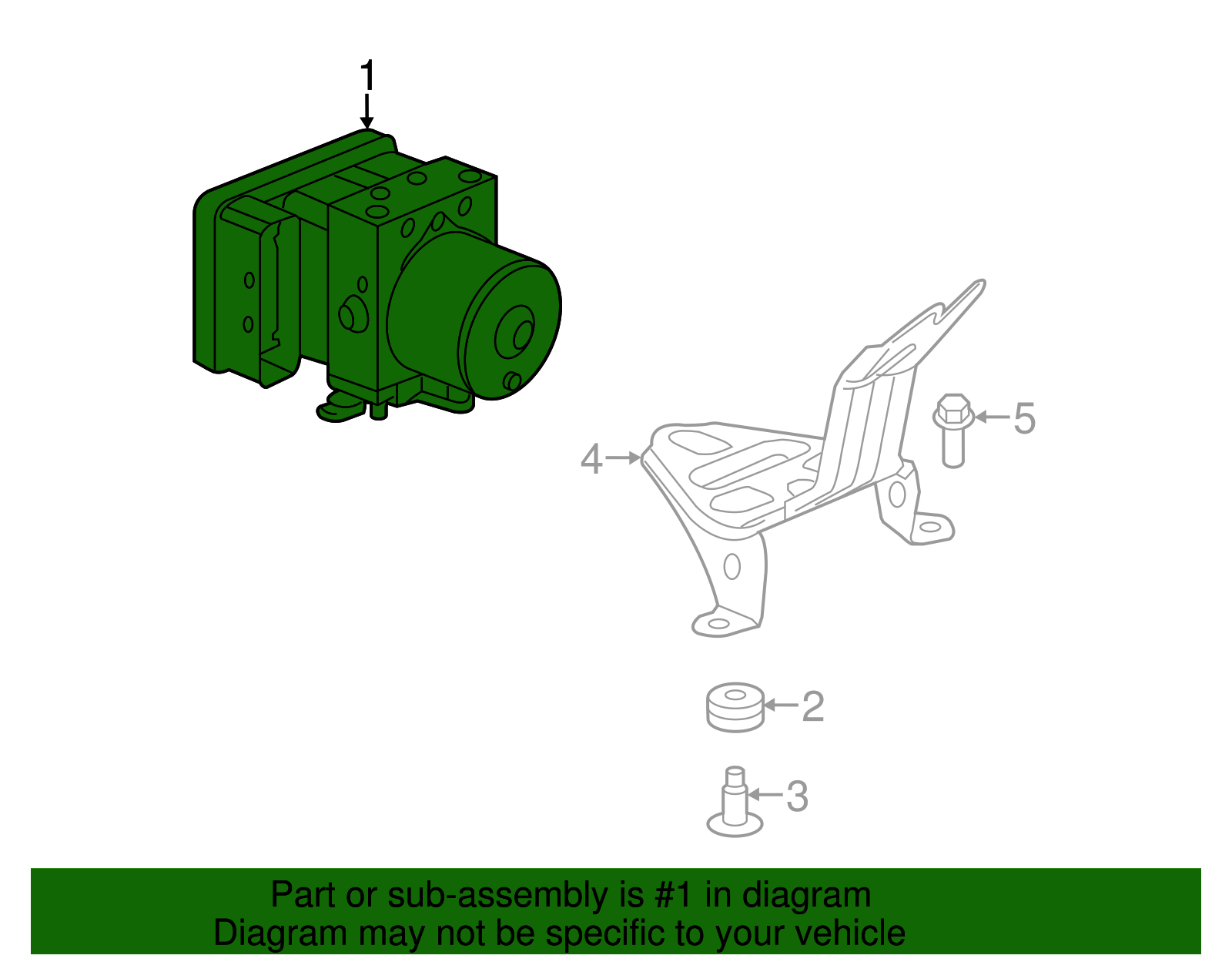 1

5

4

2

3

Part or sub-assembly is #1 in diagram
Diagram may not be specific to your vehicle