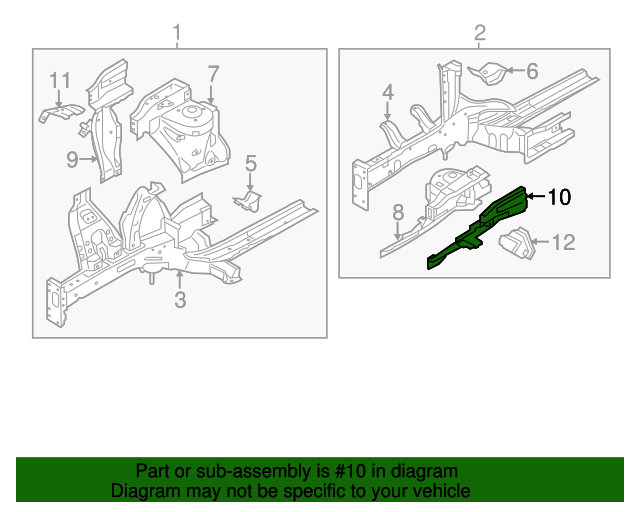 1

11

7

9

5

3

2

6

4

10

8

12

Part or sub-assembly is #10 in diagram
Diagram may not be specific to your vehicle