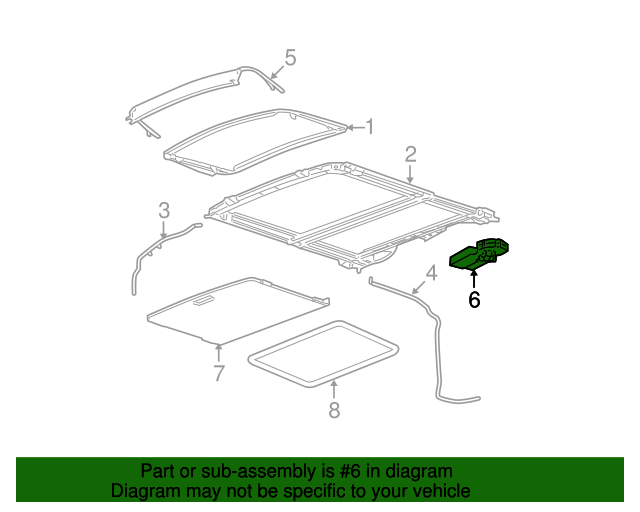 5
1
2
3
4
6
7
8

Part or sub-assembly is #6 in diagram
Diagram may not be specific to your vehicle