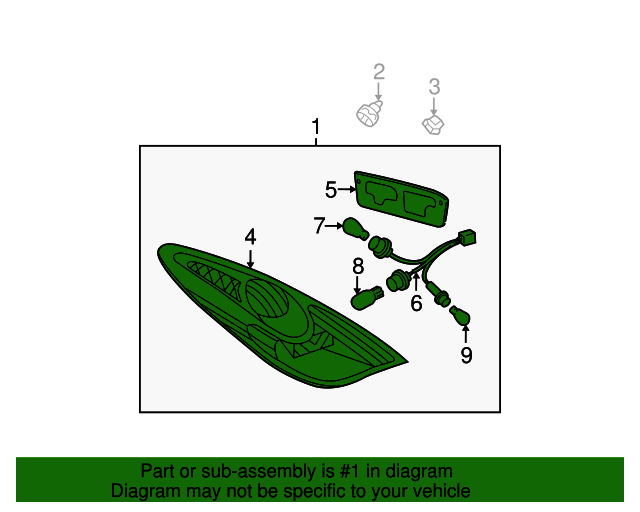 2
3
1
5
7
4
8
6
9

Part or sub-assembly is #1 in diagram
Diagram may not be specific to your vehicle