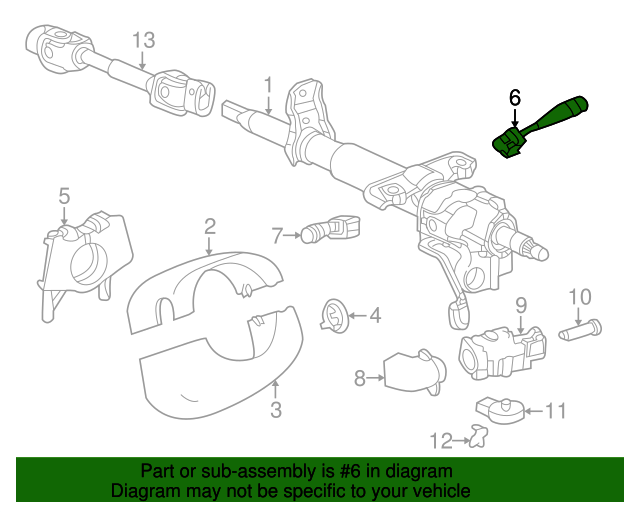 13
1
6
5
2
7
4
9
10
8
3
11
12

Part or sub-assembly is #6 in diagram
Diagram may not be specific to your vehicle