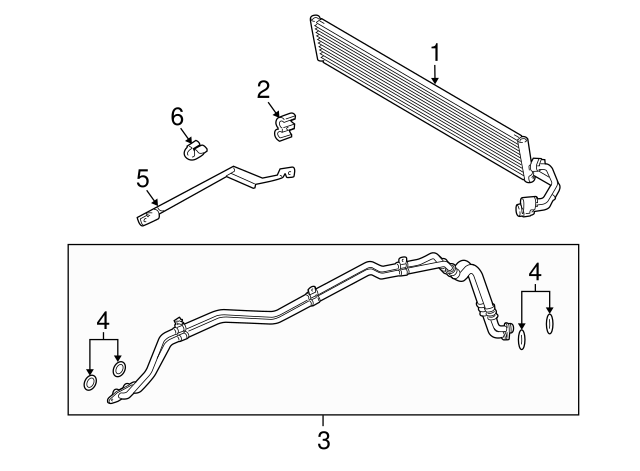 1
2
6
5
4
4
3