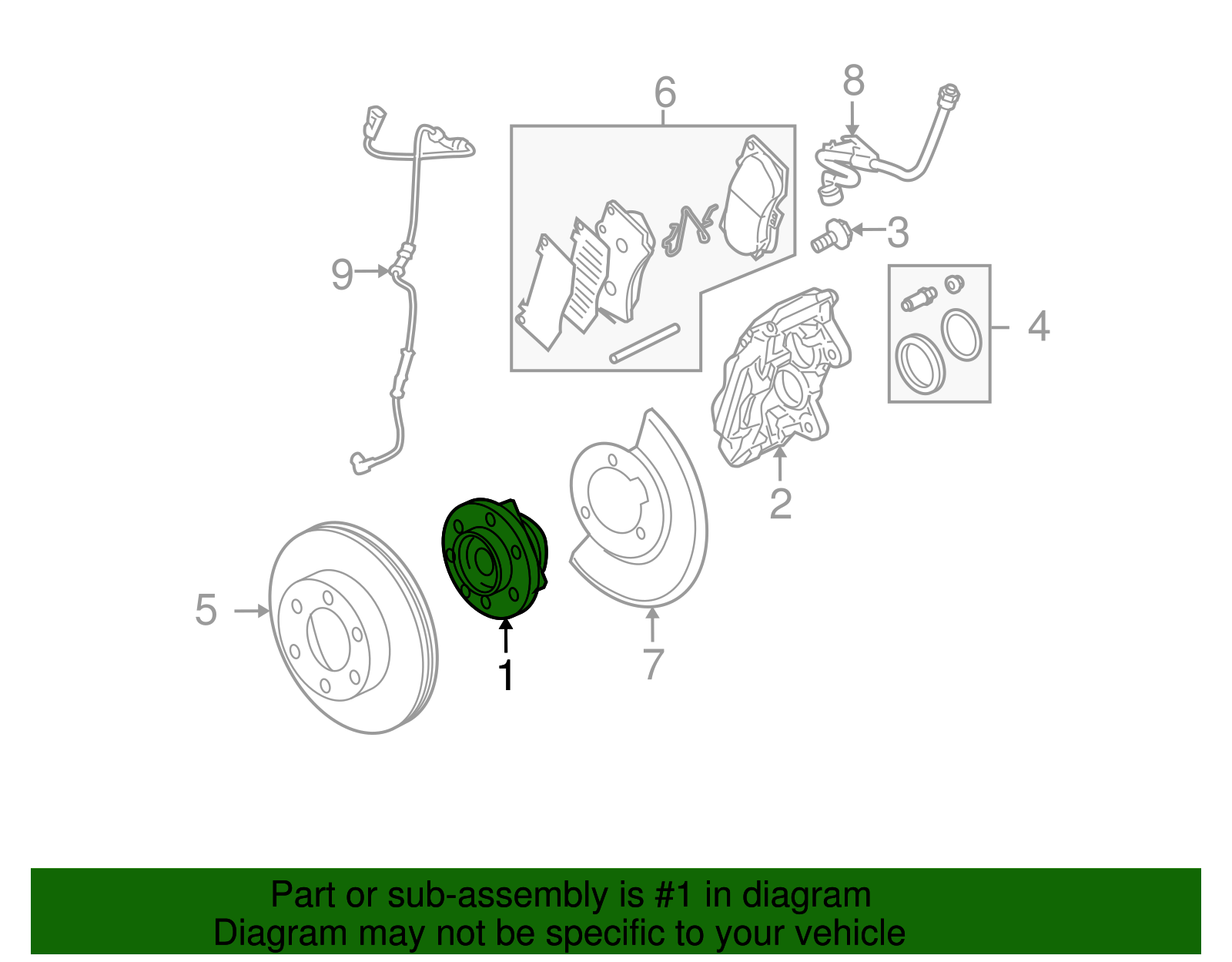 6
8
9
3
4
2
5
1
7

Part or sub-assembly is #1 in diagram
Diagram may not be specific to your vehicle