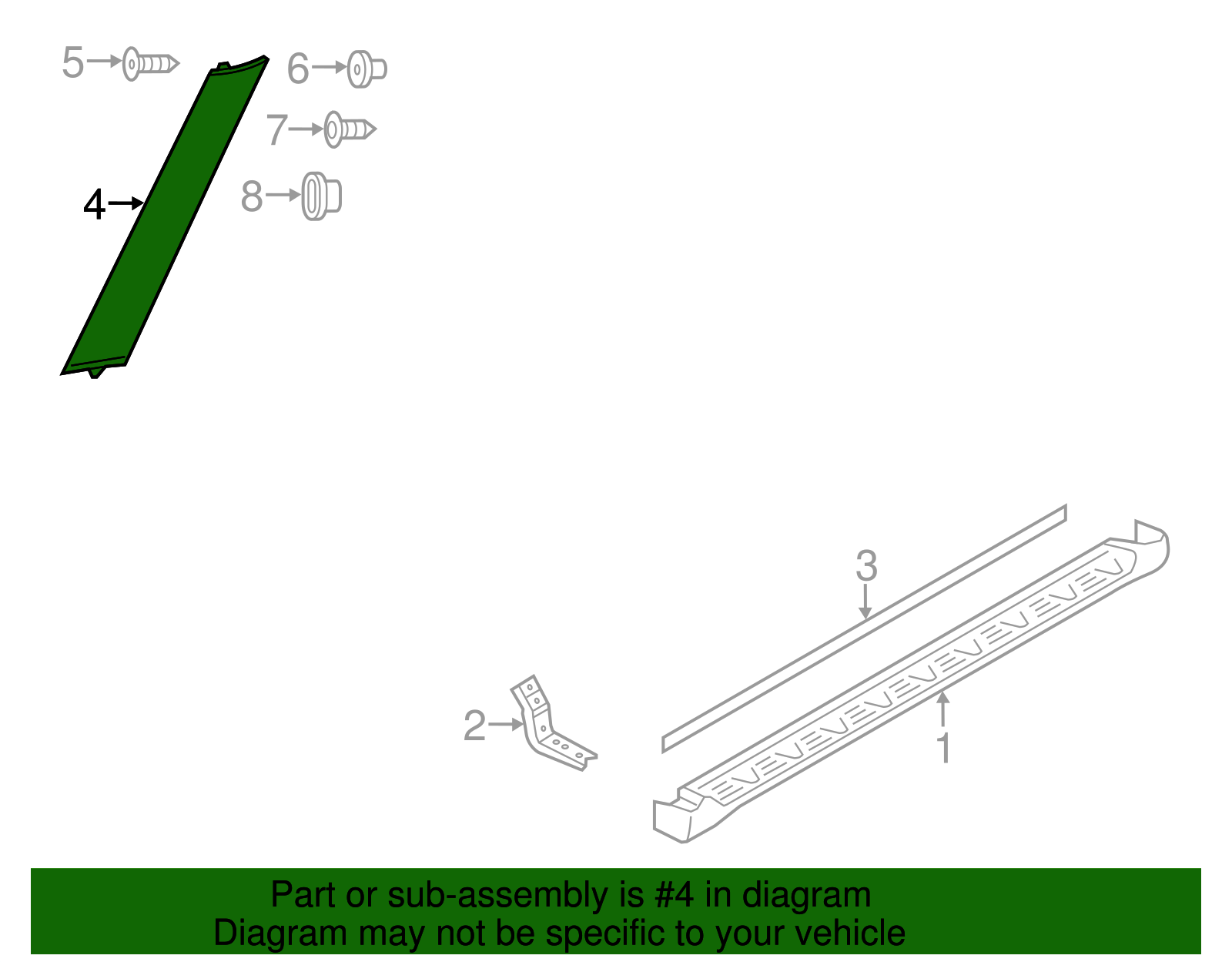 5
6
7
4
8
3
2
1

Part or sub-assembly is #4 in diagram
Diagram may not be specific to your vehicle